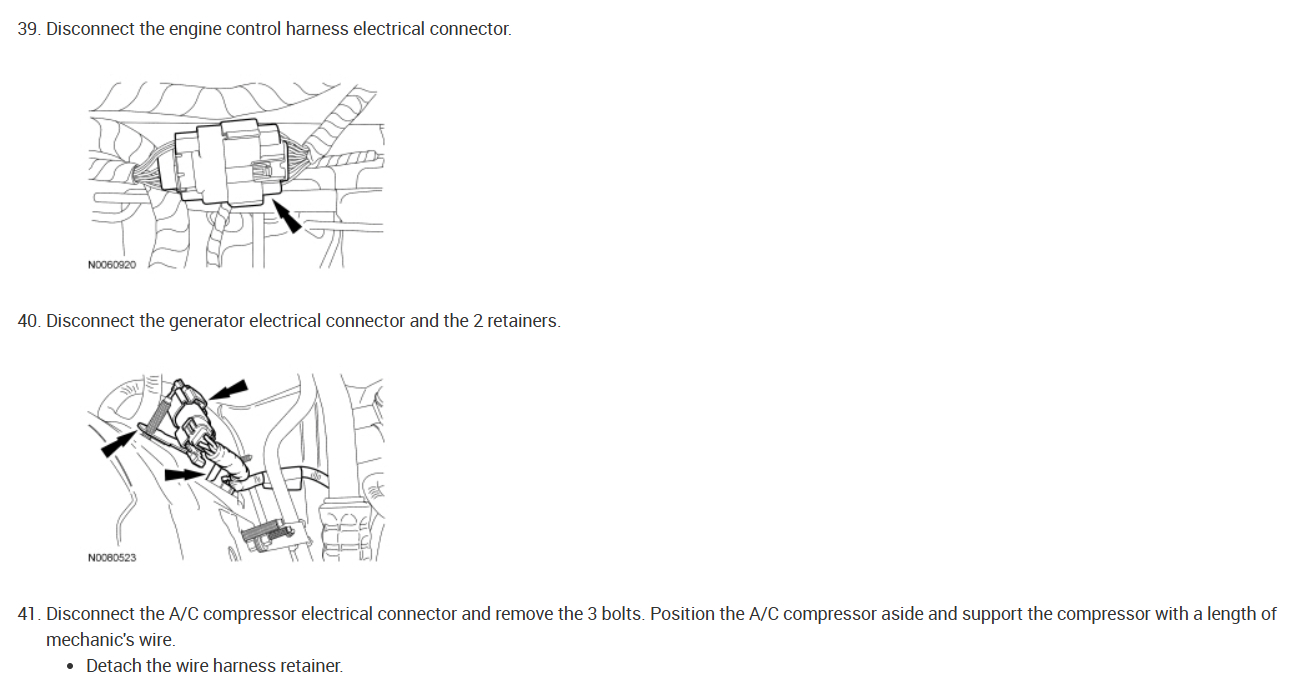 39. Disconnect the engine control harness electrical connector.

N0060920

40. Disconnect the generator electrical connector and the 2 retainers.

N0080523

41. Disconnect the A/C compressor electrical connector and remove the 3 bolts. Position the A/C compressor aside and support the compressor with a length of mechanic's wire.

• Detach the wire harness retainer.