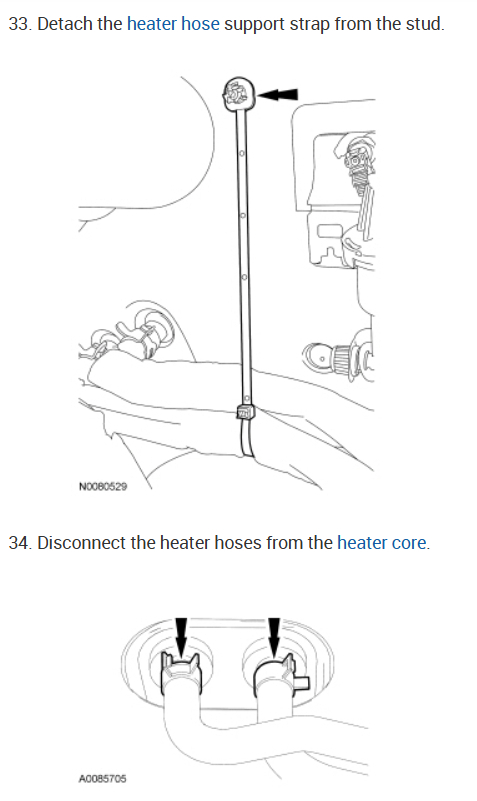 33. Detach the heater hose support strap from the stud.

N0080529

34. Disconnect the heater hoses from the heater core.

A0085705