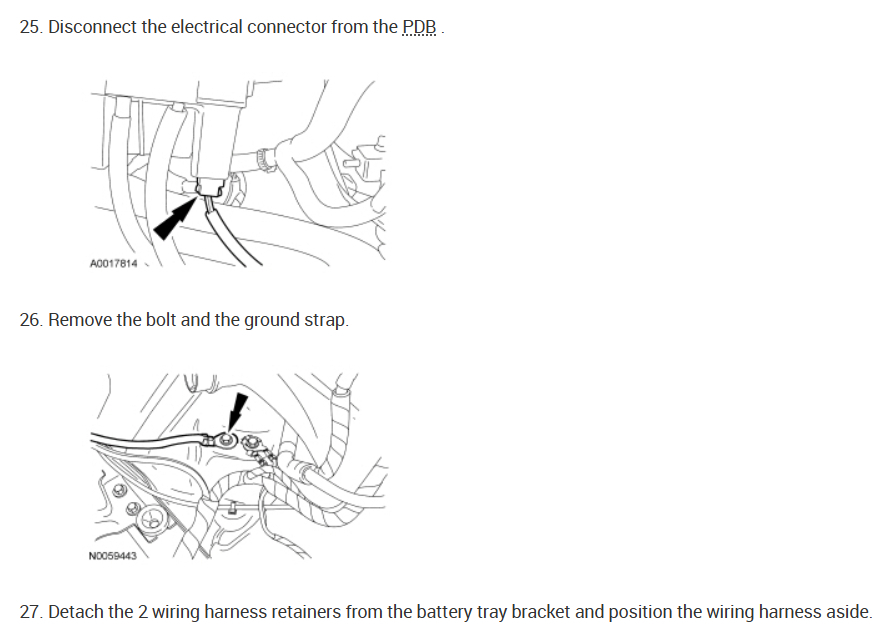 25. Disconnect the electrical connector from the PDB .

A0017814

26. Remove the bolt and the ground strap.

N0059443

27. Detach the 2 wiring harness retainers from the battery tray bracket and position the wiring harness aside.