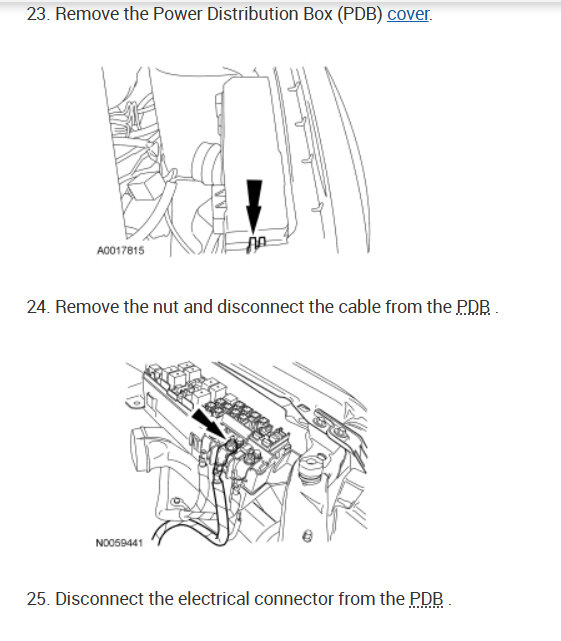 23. Remove the Power Distribution Box (PDB) cover.

A0017815

24. Remove the nut and disconnect the cable from the PDB .

N0059441

25. Disconnect the electrical connector from the PDB .