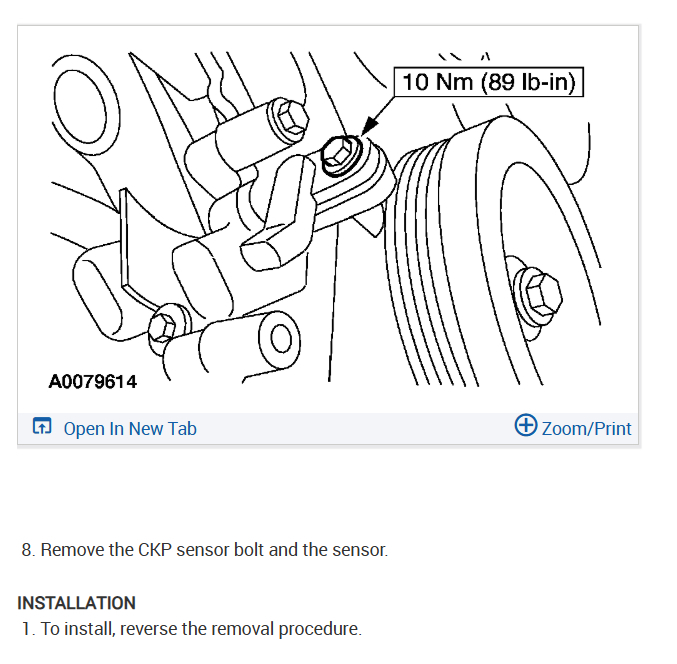 10 Nm (89 lb-in)

A0079614

Open In New Tab

Zoom/Print

8. Remove the CKP sensor bolt and the sensor.

INSTALLATION

1. To install, reverse the removal procedure.