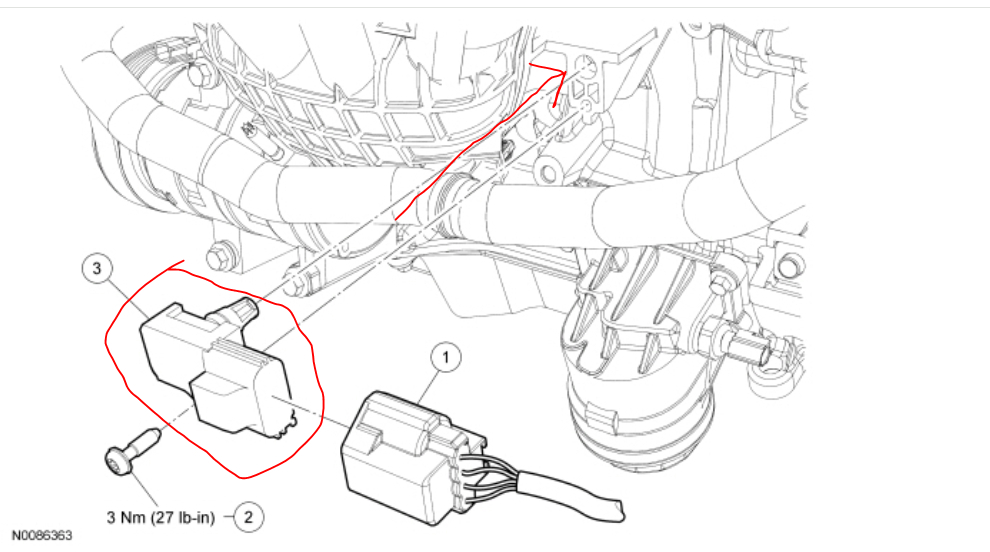 3

1

3 Nm (27 lb-in)

2

N0086363