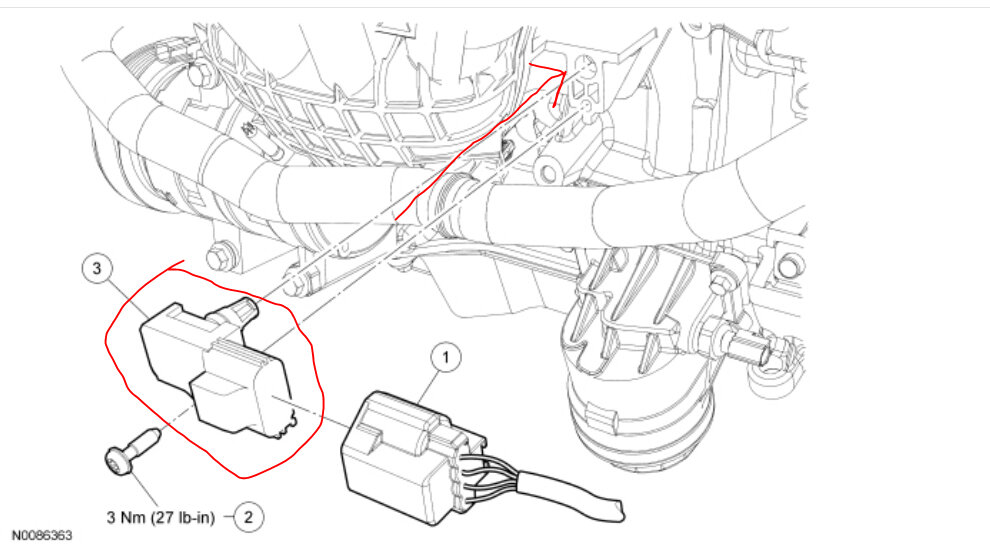 3

1

3 Nm (27 lb-in)

2

N0086363