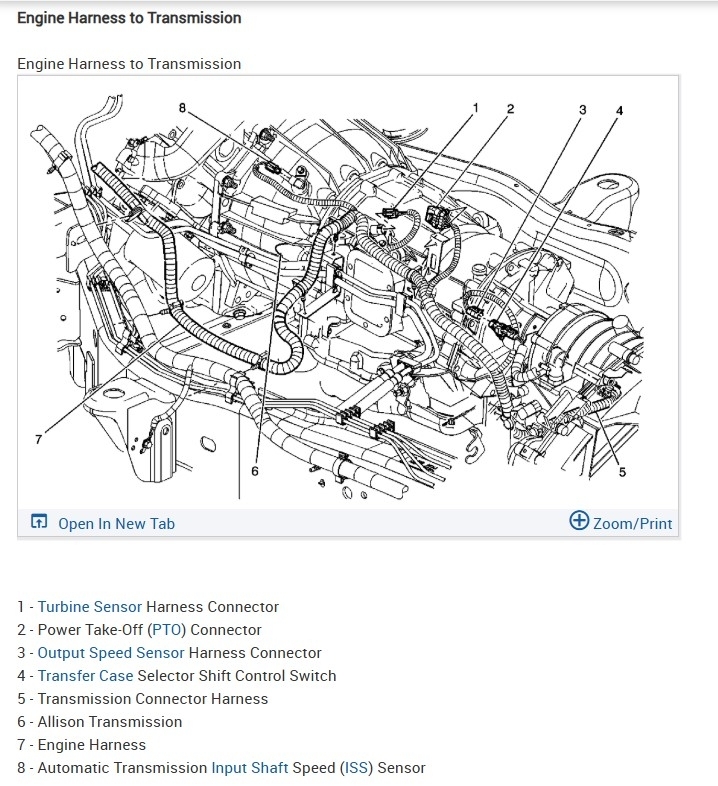 Engine Harness to Transmission

Engine Harness to Transmission

8
1
2
3
4
7
6
5

Open In New Tab
Zoom/Print

1 - Turbine Sensor Harness Connector
2 - Power Take-Off (PTO) Connector
3 - Output Speed Sensor Harness Connector
4 - Transfer Case Selector Shift Control Switch
5 - Transmission Connector Harness
6 - Allison Transmission
7 - Engine Harness
8 - Automatic Transmission Input Shaft Speed (ISS) Sensor