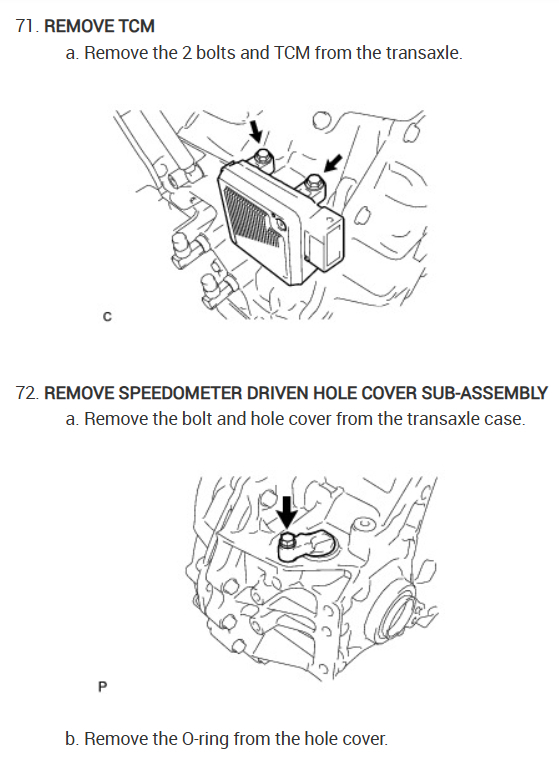 71. REMOVE TCM

a. Remove the 2 bolts and TCM from the transaxle.

C

72. REMOVE SPEEDOMETER DRIVEN HOLE COVER SUB-ASSEMBLY

a. Remove the bolt and hole cover from the transaxle case.

P

b. Remove the O-ring from the hole cover.