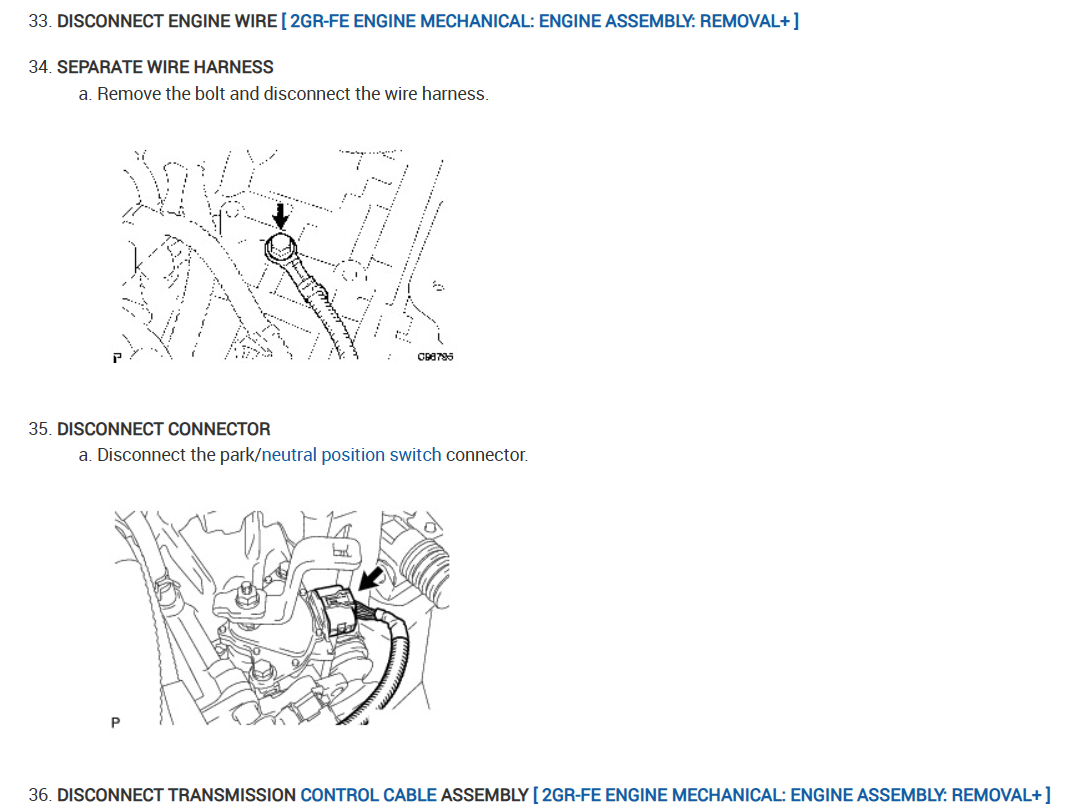 33. DISCONNECT ENGINE WIRE [ 2GR-FE ENGINE MECHANICAL: ENGINE ASSEMBLY: REMOVAL+ ]

34. SEPARATE WIRE HARNESS

a. Remove the bolt and disconnect the wire harness.

P

C96795

35. DISCONNECT CONNECTOR

a. Disconnect the park/neutral position switch connector.

P

36. DISCONNECT TRANSMISSION CONTROL CABLE ASSEMBLY [ 2GR-FE ENGINE MECHANICAL: ENGINE ASSEMBLY: REMOVAL+ ]