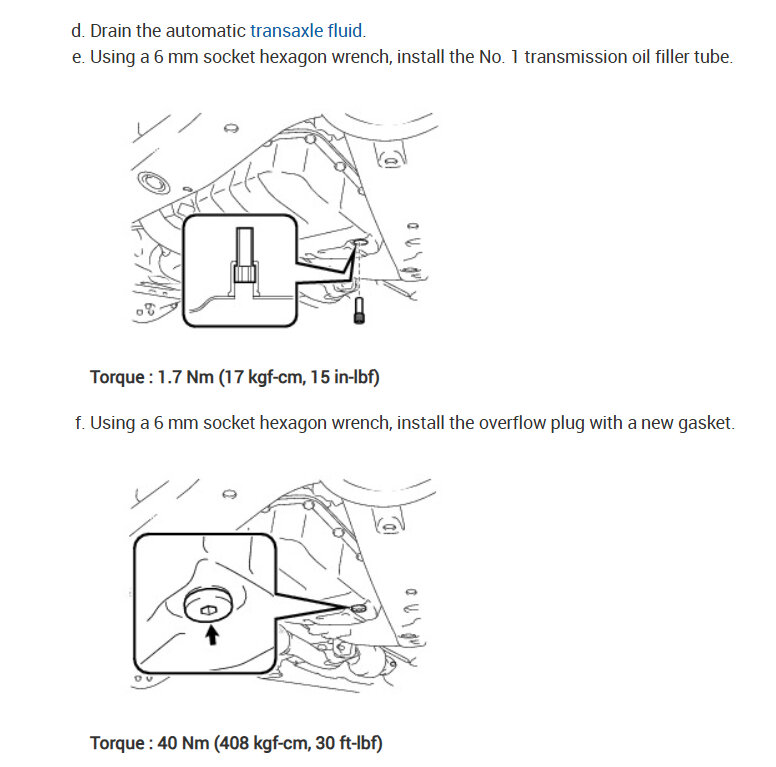 d. Drain the automatic transaxle fluid.
e. Using a 6 mm socket hexagon wrench, install the No. 1 transmission oil filler tube.

Torque : 1.7 Nm (17 kgf-cm, 15 in-lbf)

f. Using a 6 mm socket hexagon wrench, install the overflow plug with a new gasket.

Torque : 40 Nm (408 kgf-cm, 30 ft-lbf)