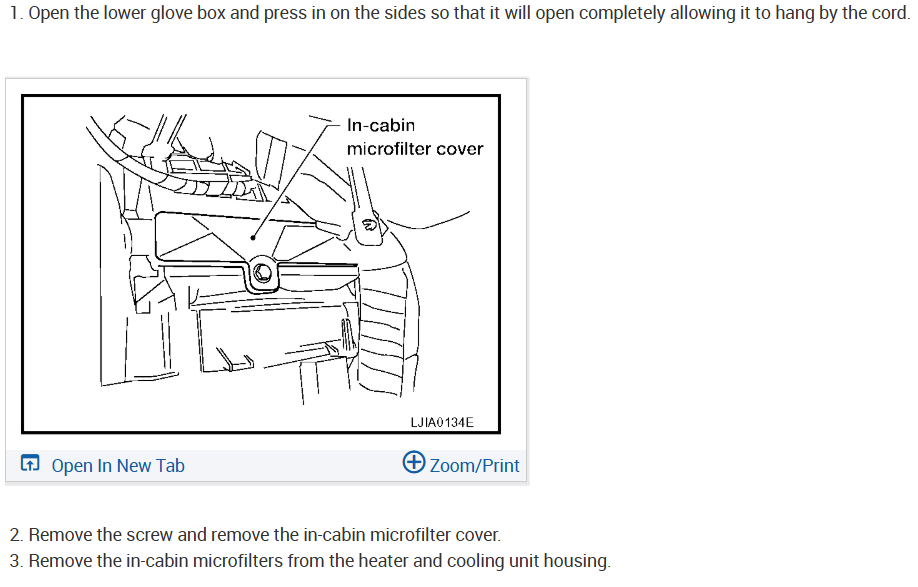 1. Open the lower glove box and press in on the sides so that it will open completely allowing it to hang by the cord.

In-cabin microfilter cover

LJIA0134E

Open In New Tab

Zoom/Print

2. Remove the screw and remove the in-cabin microfilter cover.
3. Remove the in-cabin microfilters from the heater and cooling unit housing.