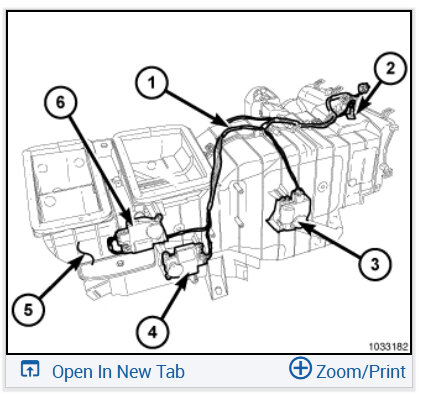 1
2
6
3
5
4
1033182

Open In New Tab
Zoom/Print