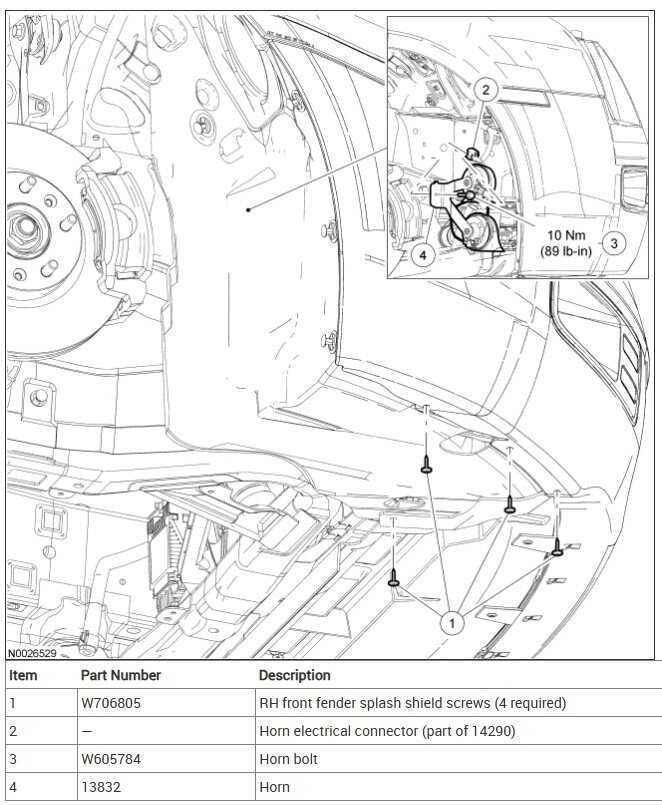 2

10 Nm
(89 lb-in)

3

4

1

N0026529

| Item | Part Number | Description |
|---|---|---|
| 1 | W706805 | RH front fender splash shield screws (4 required) |
| 2 | — | Horn electrical connector (part of 14290) |
| 3 | W605784 | Horn bolt |
| 4 | 13832 | Horn |