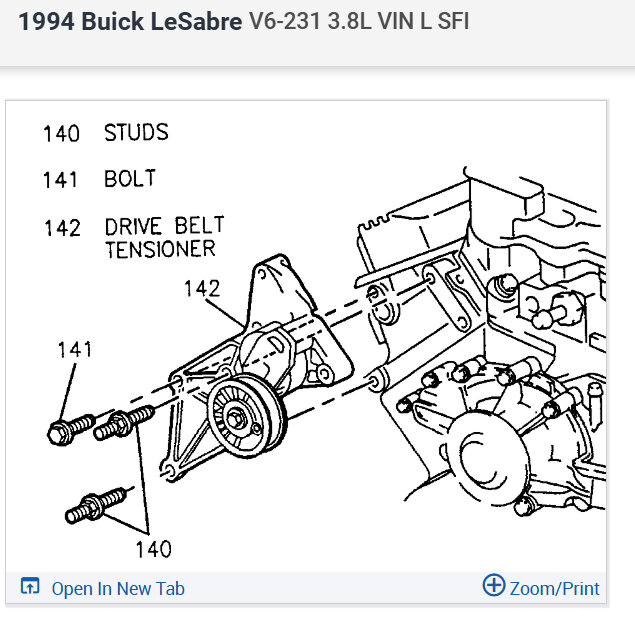 1994 Buick LeSabre V6-231 3.8L VIN L SFI

140 STUDS

141 BOLT

142 DRIVE BELT TENSIONER

142

141

140

Open In New Tab

Zoom/Print