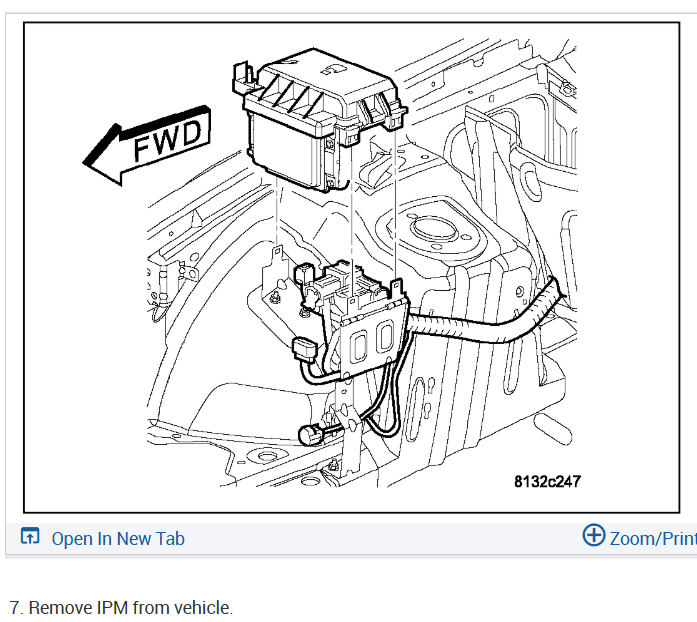 FWD

8132c247

Open In New Tab

Zoom/Print

7. Remove IPM from vehicle.