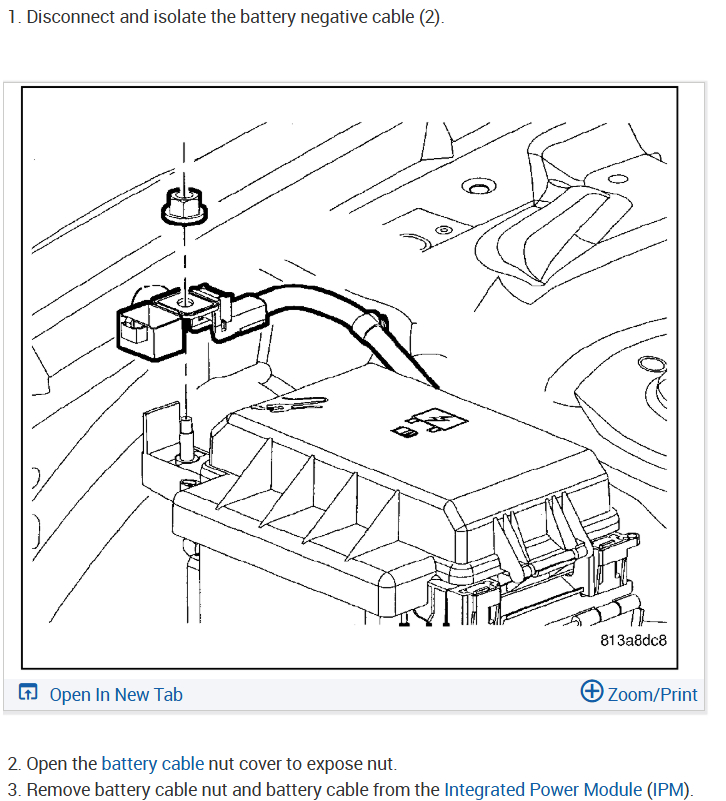 1. Disconnect and isolate the battery negative cable (2).

813a8dc8

Open In New Tab

Zoom/Print

2. Open the battery cable nut cover to expose nut.
3. Remove battery cable nut and battery cable from the Integrated Power Module (IPM).