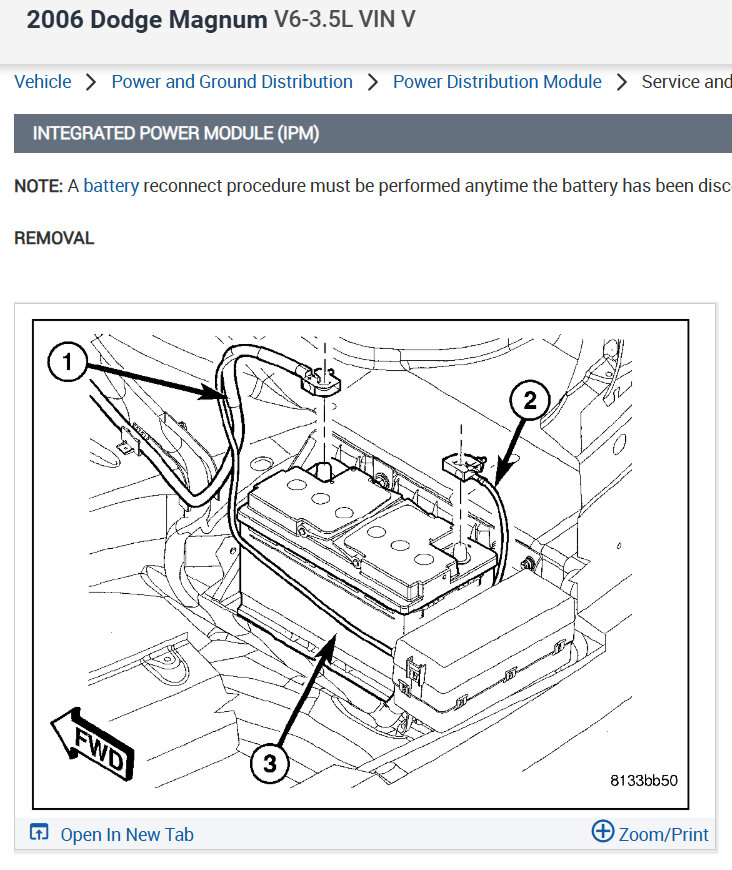 2006 Dodge Magnum V6-3.5L VIN V

Vehicle > Power and Ground Distribution > Power Distribution Module > Service and

INTEGRATED POWER MODULE (IPM)

NOTE: A battery reconnect procedure must be performed anytime the battery has been disc

REMOVAL

1

2

3

FWD

8133bb50

Open In New Tab

Zoom/Print