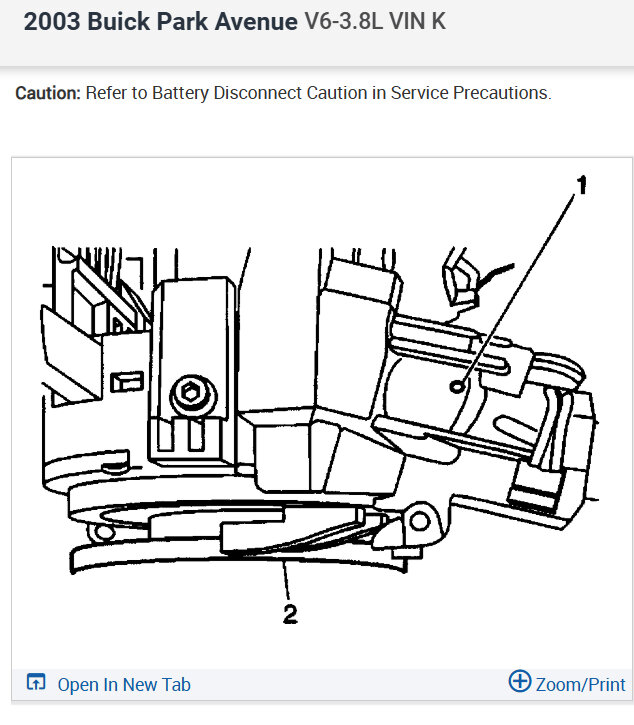 2003 Buick Park Avenue V6-3.8L VIN K

Caution: Refer to Battery Disconnect Caution in Service Precautions.

1

2

Open In New Tab

Zoom/Print