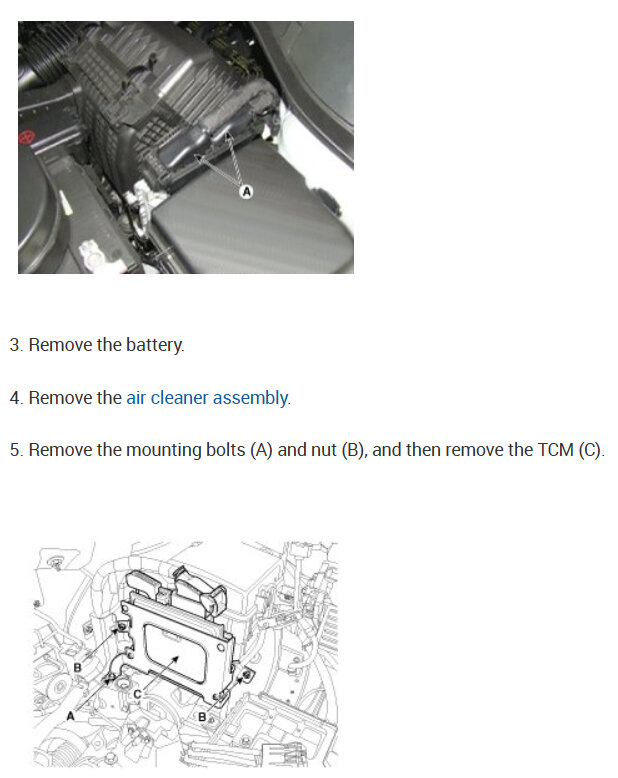 A

3. Remove the battery.

4. Remove the air cleaner assembly.

5. Remove the mounting bolts (A) and nut (B), and then remove the TCM (C).

B
C
A
B