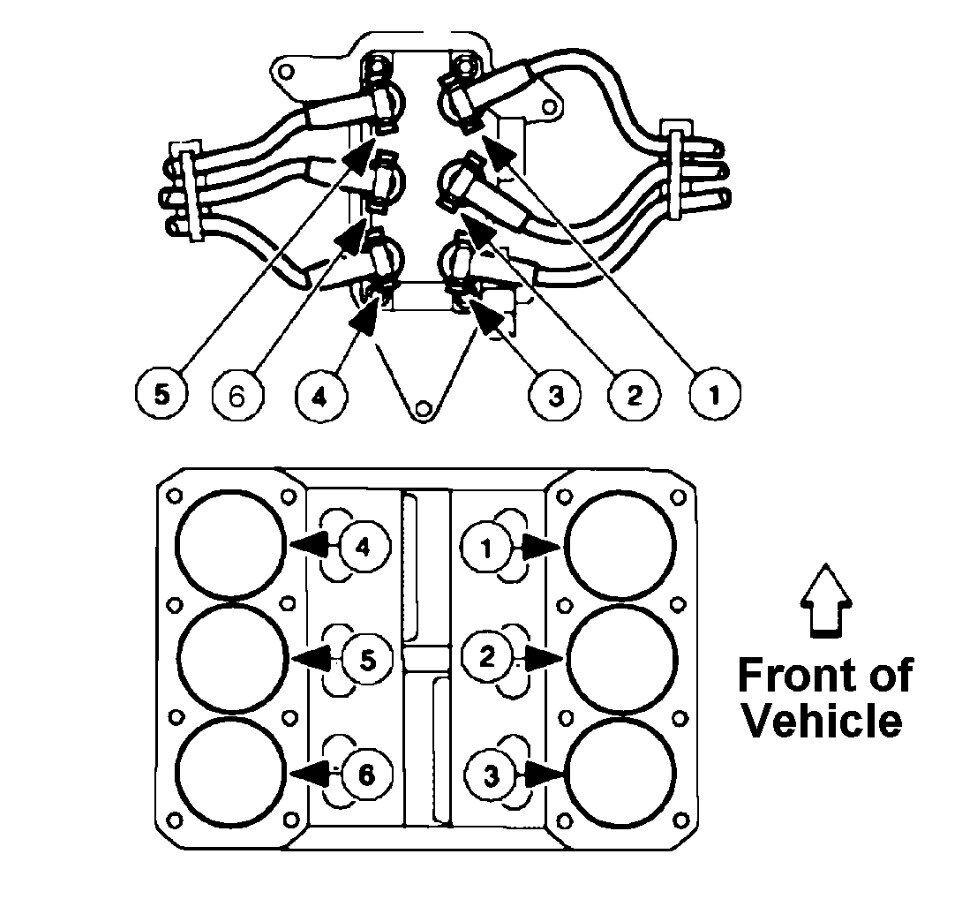 5 6 4 3 2 1

4 1
5 2
6 3

Front of Vehicle