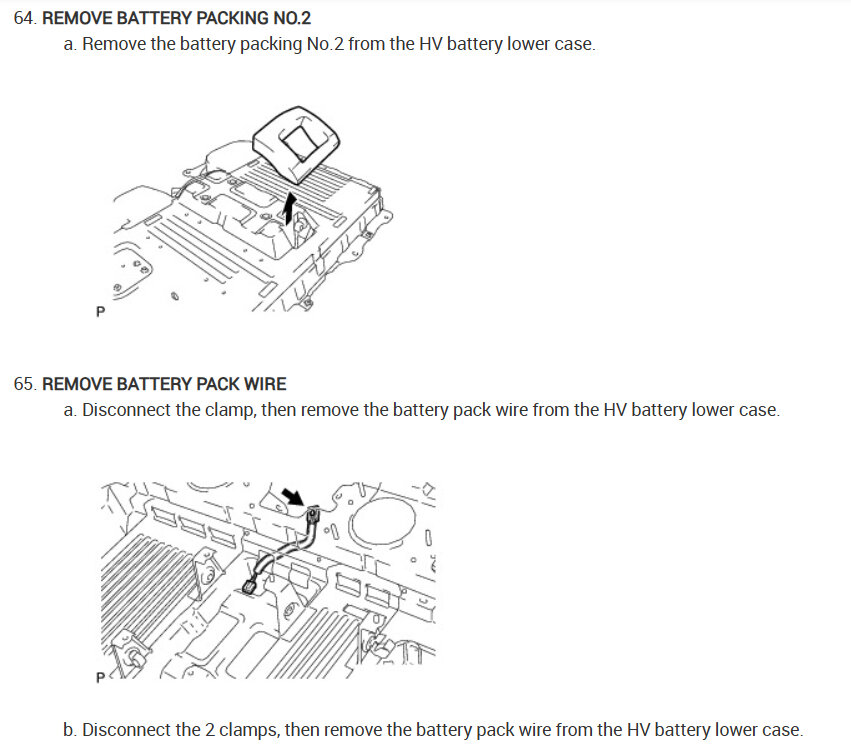 64. REMOVE BATTERY PACKING NO.2

a. Remove the battery packing No.2 from the HV battery lower case.

P

65. REMOVE BATTERY PACK WIRE

a. Disconnect the clamp, then remove the battery pack wire from the HV battery lower case.

P

b. Disconnect the 2 clamps, then remove the battery pack wire from the HV battery lower case.