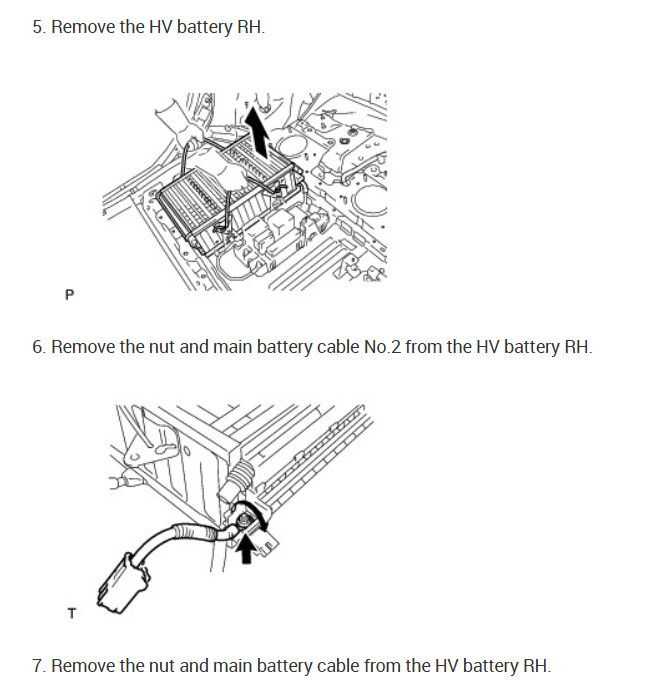 5. Remove the HV battery RH.

P

6. Remove the nut and main battery cable No.2 from the HV battery RH.

T

7. Remove the nut and main battery cable from the HV battery RH.