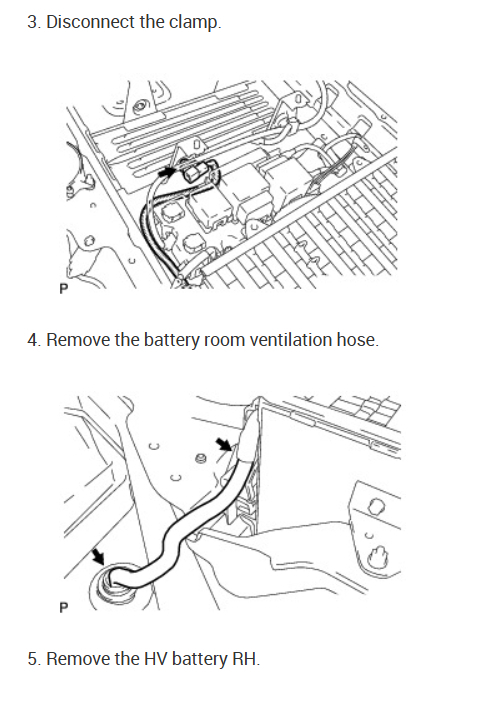 3. Disconnect the clamp.

P

4. Remove the battery room ventilation hose.

P

5. Remove the HV battery RH.