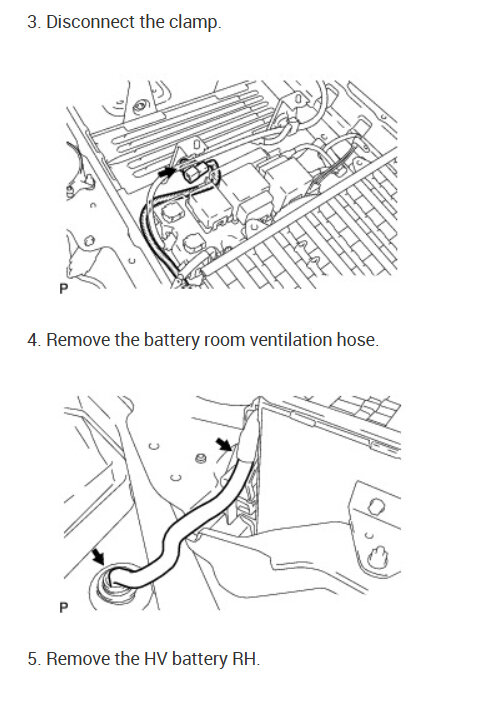 3. Disconnect the clamp.

P

4. Remove the battery room ventilation hose.

P

5. Remove the HV battery RH.