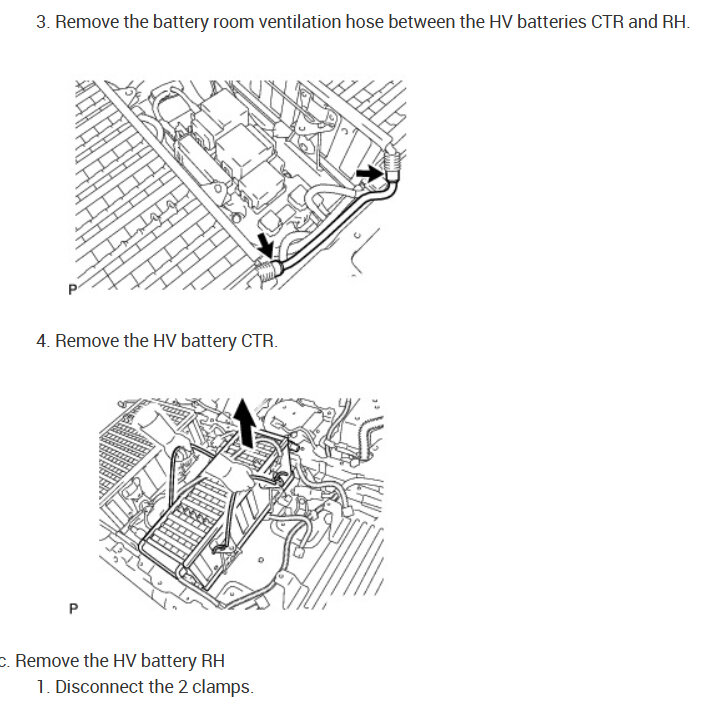 3. Remove the battery room ventilation hose between the HV batteries CTR and RH.

P

4. Remove the HV battery CTR.

P

c. Remove the HV battery RH

1. Disconnect the 2 clamps.