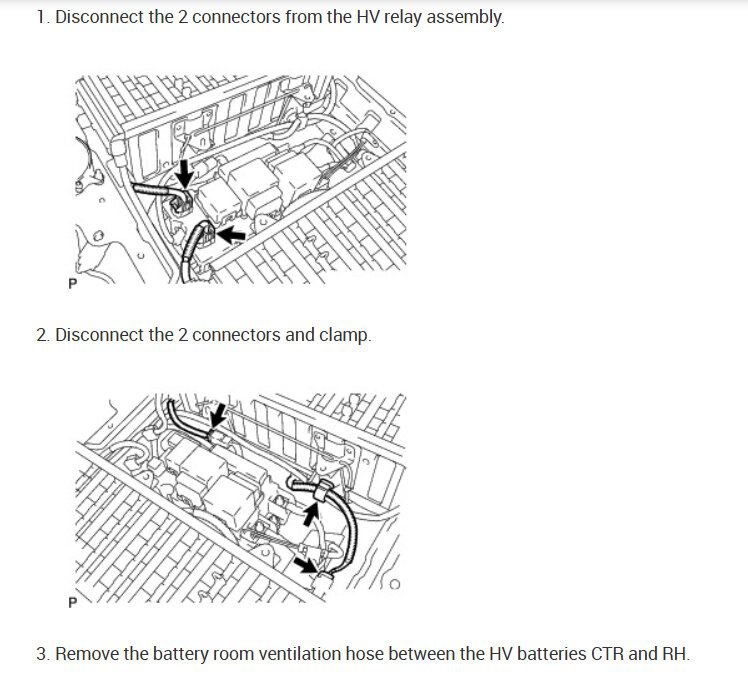 1. Disconnect the 2 connectors from the HV relay assembly.

P

2. Disconnect the 2 connectors and clamp.

P

3. Remove the battery room ventilation hose between the HV batteries CTR and RH.