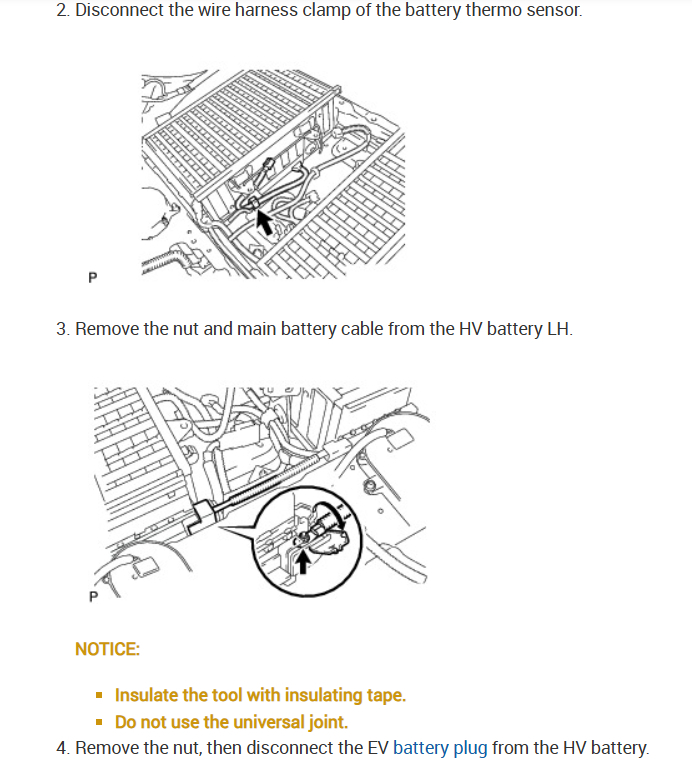 2. Disconnect the wire harness clamp of the battery thermo sensor.

P

3. Remove the nut and main battery cable from the HV battery LH.

P

NOTICE:

- Insulate the tool with insulating tape.
- Do not use the universal joint.

4. Remove the nut, then disconnect the EV battery plug from the HV battery.