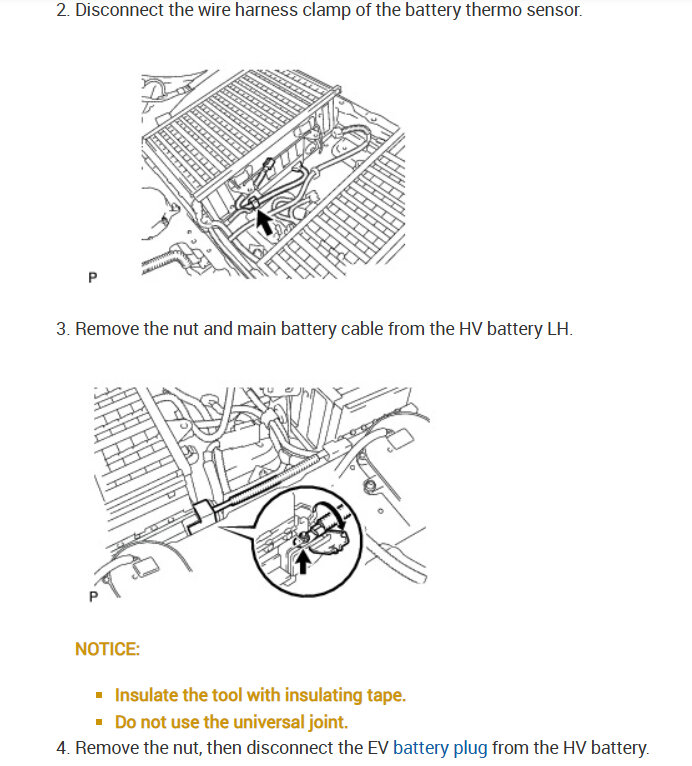 2. Disconnect the wire harness clamp of the battery thermo sensor.

P

3. Remove the nut and main battery cable from the HV battery LH.

P

NOTICE:

- Insulate the tool with insulating tape.
- Do not use the universal joint.

4. Remove the nut, then disconnect the EV battery plug from the HV battery.