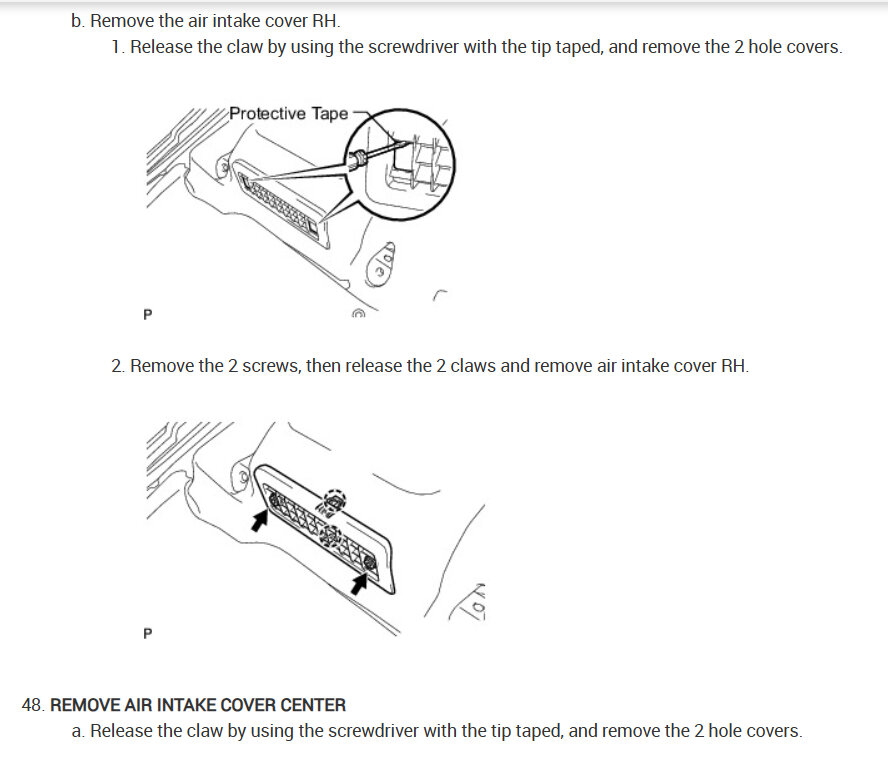 b. Remove the air intake cover RH.

1. Release the claw by using the screwdriver with the tip taped, and remove the 2 hole covers.

Protective Tape

P

2. Remove the 2 screws, then release the 2 claws and remove air intake cover RH.

P

48. REMOVE AIR INTAKE COVER CENTER

a. Release the claw by using the screwdriver with the tip taped, and remove the 2 hole covers.