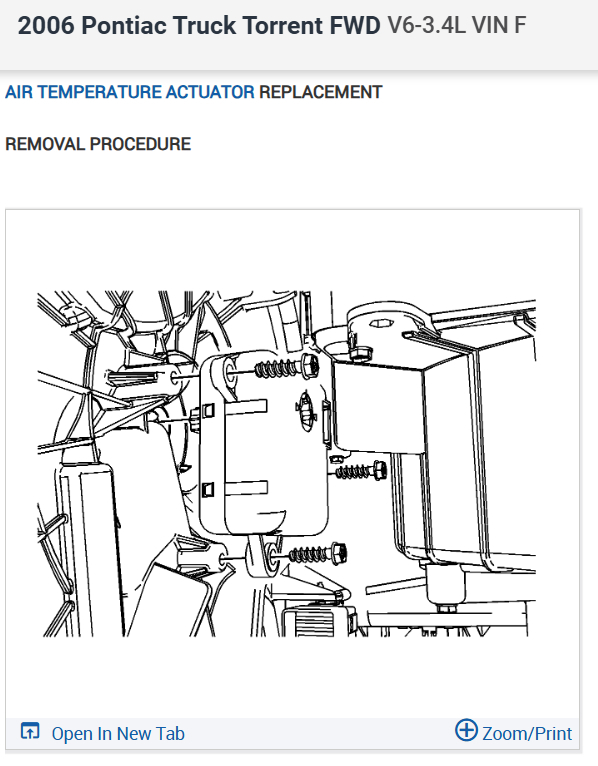 2006 Pontiac Truck Torrent FWD V6-3.4L VIN F

AIR TEMPERATURE ACTUATOR REPLACEMENT

REMOVAL PROCEDURE

Open In New Tab

Zoom/Print