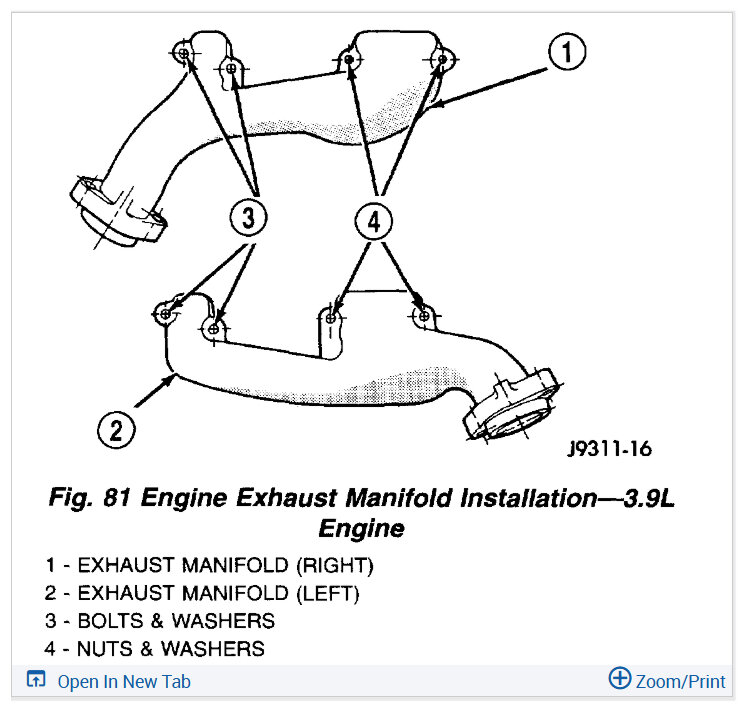 1
3
4
2
J9311-16

Fig. 81 Engine Exhaust Manifold Installation—3.9L Engine

1 - EXHAUST MANIFOLD (RIGHT)
2 - EXHAUST MANIFOLD (LEFT)
3 - BOLTS & WASHERS
4 - NUTS & WASHERS

Open In New Tab
Zoom/Print