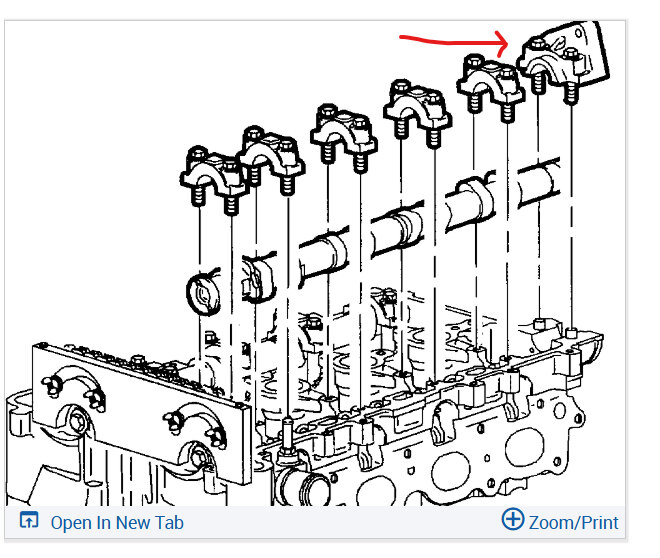 Open In New Tab

Zoom/Print