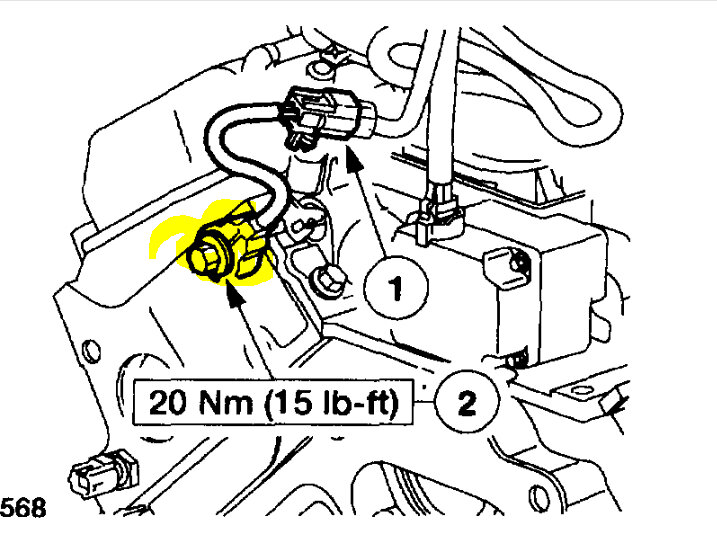 1

20 Nm (15 lb-ft)

2

568