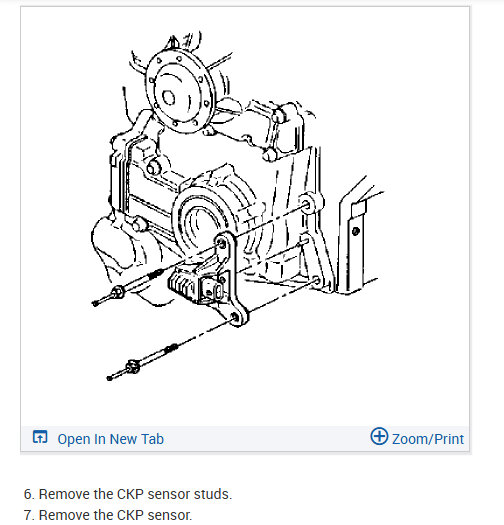 Open In New Tab

Zoom/Print

6. Remove the CKP sensor studs.
7. Remove the CKP sensor.