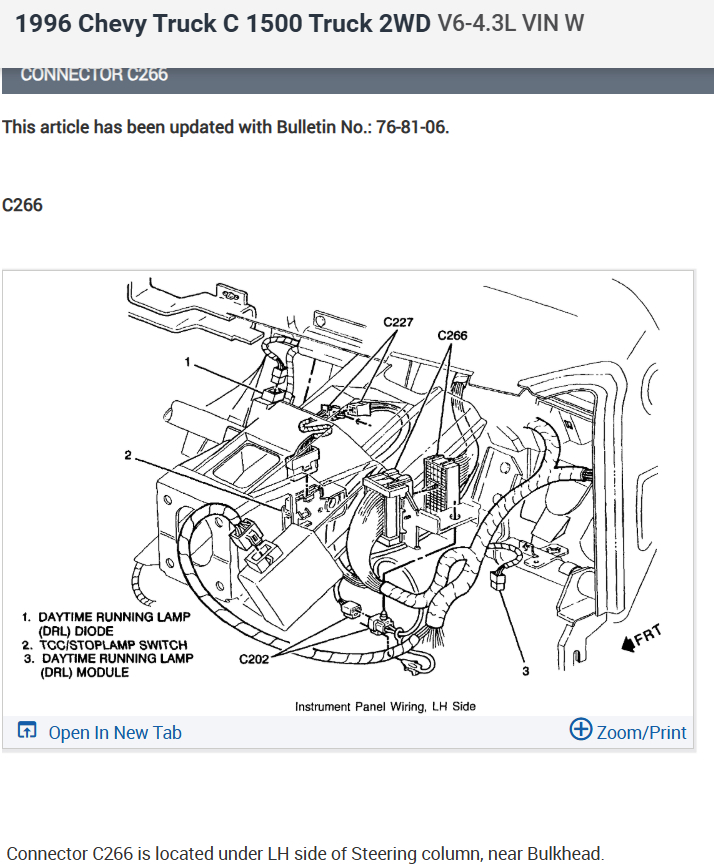 1996 Chevy Truck C 1500 Truck 2WD V6-4.3L VIN W

CONNECTOR C266

This article has been updated with Bulletin No.: 76-81-06.

C266

C227
C266
1
2
1. DAYTIME RUNNING LAMP (DRL) DIODE
2. TCC/STOPLAMP SWITCH
3. DAYTIME RUNNING LAMP (DRL) MODULE
C202
3
FRT

Instrument Panel Wiring, LH Side

Open In New Tab

Zoom/Print

Connector C266 is located under LH side of Steering column, near Bulkhead.