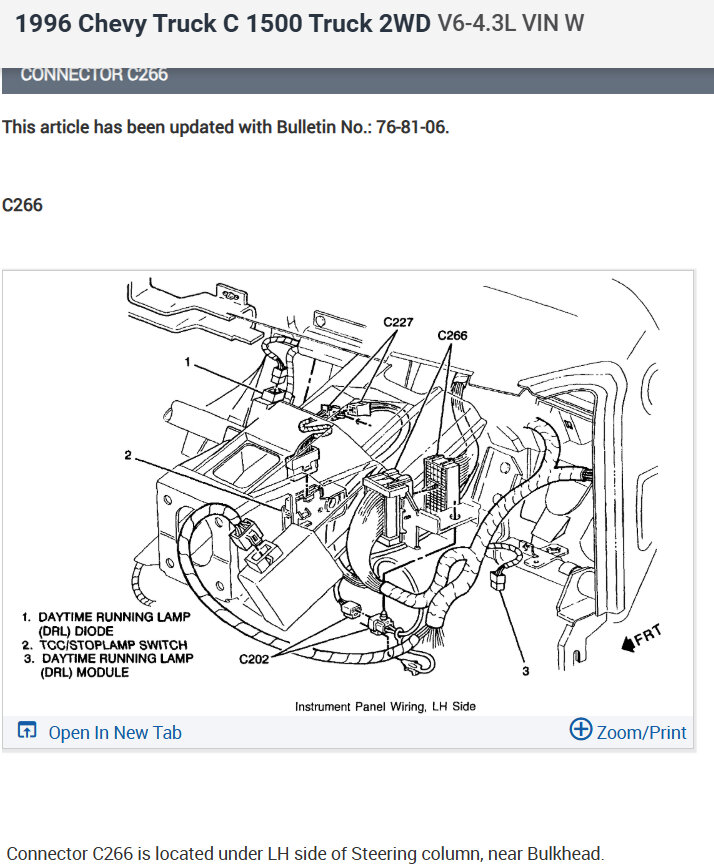 1996 Chevy Truck C 1500 Truck 2WD V6-4.3L VIN W

CONNECTOR C266

This article has been updated with Bulletin No.: 76-81-06.

C266

C227
C266
1
2
1. DAYTIME RUNNING LAMP (DRL) DIODE
2. TCC/STOPLAMP SWITCH
3. DAYTIME RUNNING LAMP (DRL) MODULE
C202
3
FRT

Instrument Panel Wiring, LH Side

Open In New Tab

Zoom/Print

Connector C266 is located under LH side of Steering column, near Bulkhead.