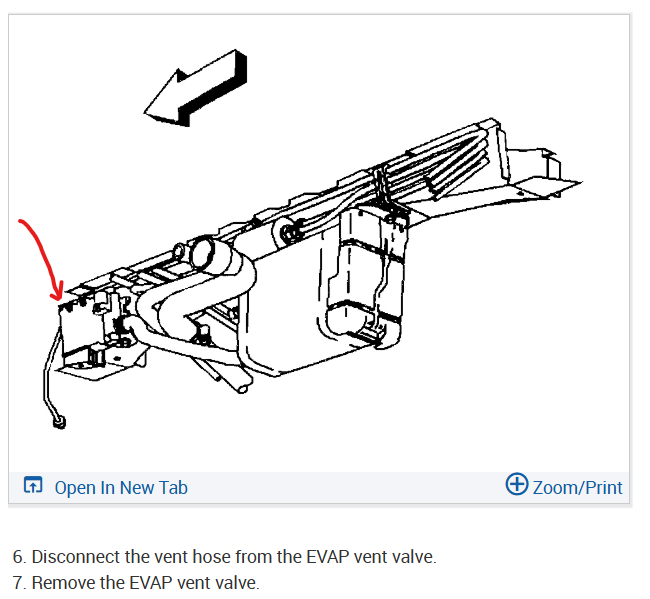 Open In New Tab

Zoom/Print

6. Disconnect the vent hose from the EVAP vent valve.
7. Remove the EVAP vent valve.