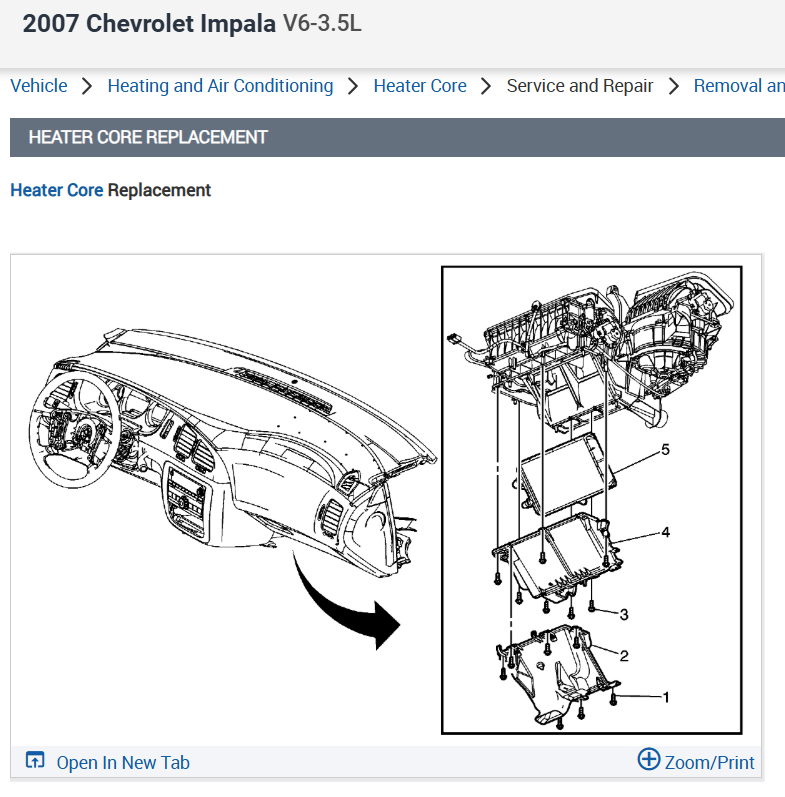 2007 Chevrolet Impala V6-3.5L

Vehicle > Heating and Air Conditioning > Heater Core > Service and Repair > Removal an

HEATER CORE REPLACEMENT

Heater Core Replacement

5
4
3
2
1

Open In New Tab
Zoom/Print