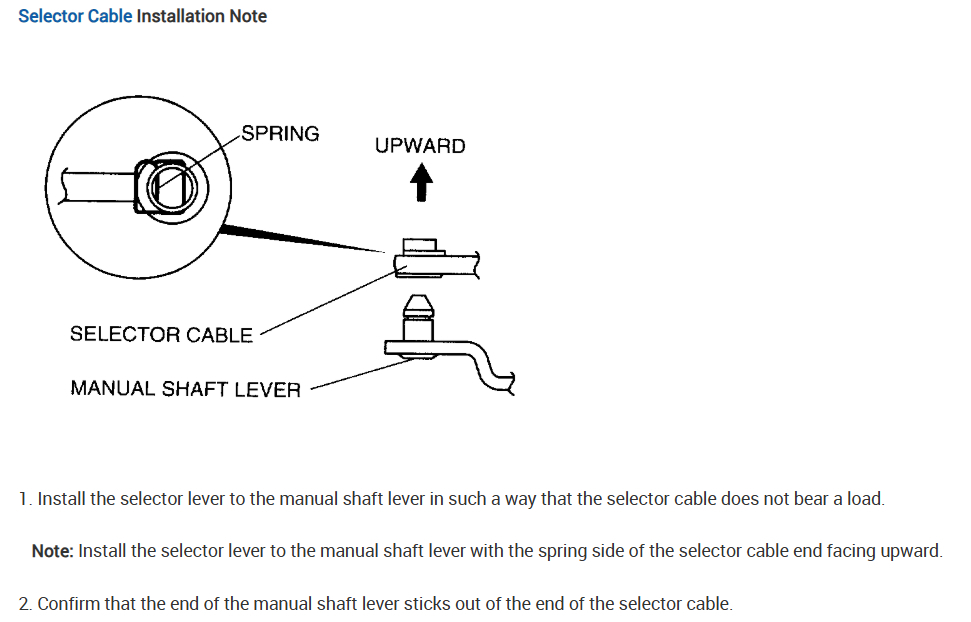 Selector Cable Installation Note

SPRING

UPWARD

SELECTOR CABLE

MANUAL SHAFT LEVER

1. Install the selector lever to the manual shaft lever in such a way that the selector cable does not bear a load.

Note: Install the selector lever to the manual shaft lever with the spring side of the selector cable end facing upward.

2. Confirm that the end of the manual shaft lever sticks out of the end of the selector cable.