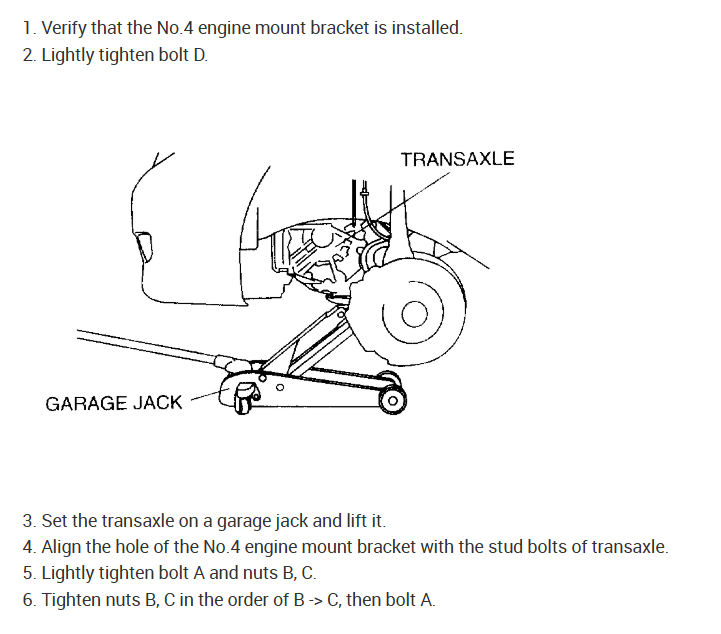 1. Verify that the No.4 engine mount bracket is installed.
2. Lightly tighten bolt D.

TRANSAXLE

GARAGE JACK

3. Set the transaxle on a garage jack and lift it.
4. Align the hole of the No.4 engine mount bracket with the stud bolts of transaxle.
5. Lightly tighten bolt A and nuts B, C.
6. Tighten nuts B, C in the order of B -> C, then bolt A.