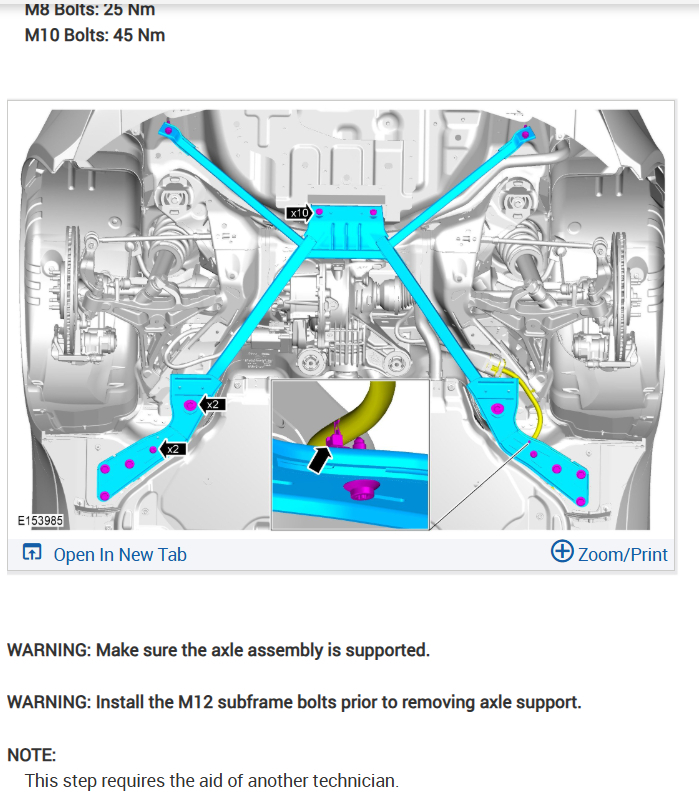 M8 Bolts: 25 Nm
M10 Bolts: 45 Nm

x10
x2
x2
E153985

Open In New Tab
Zoom/Print

WARNING: Make sure the axle assembly is supported.

WARNING: Install the M12 subframe bolts prior to removing axle support.

NOTE:
This step requires the aid of another technician.