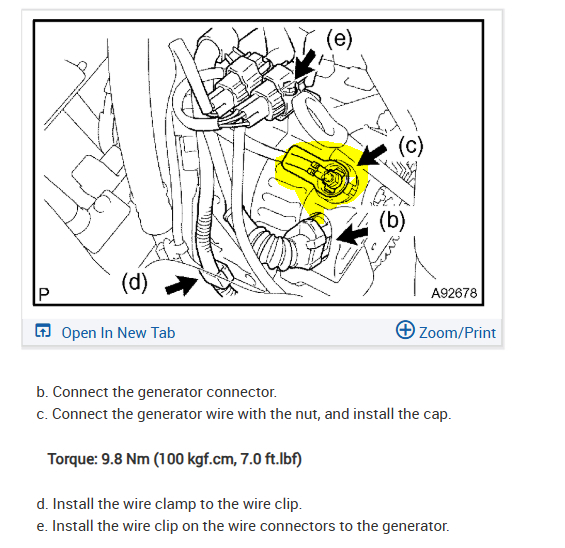 (e)

(c)

(b)

(d)

P

A92678

Open In New Tab

Zoom/Print

b. Connect the generator connector.

c. Connect the generator wire with the nut, and install the cap.

Torque: 9.8 Nm (100 kgf.cm, 7.0 ft.lbf)

d. Install the wire clamp to the wire clip.

e. Install the wire clip on the wire connectors to the generator.