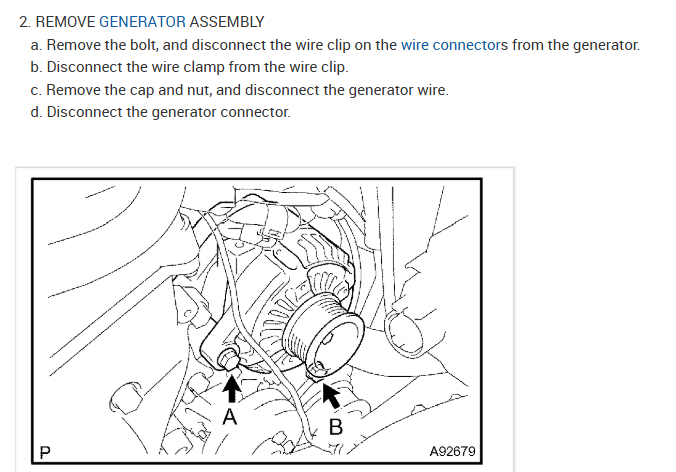 2. REMOVE GENERATOR ASSEMBLY

a. Remove the bolt, and disconnect the wire clip on the wire connectors from the generator.

b. Disconnect the wire clamp from the wire clip.

c. Remove the cap and nut, and disconnect the generator wire.

d. Disconnect the generator connector.

A

B

P

A92679