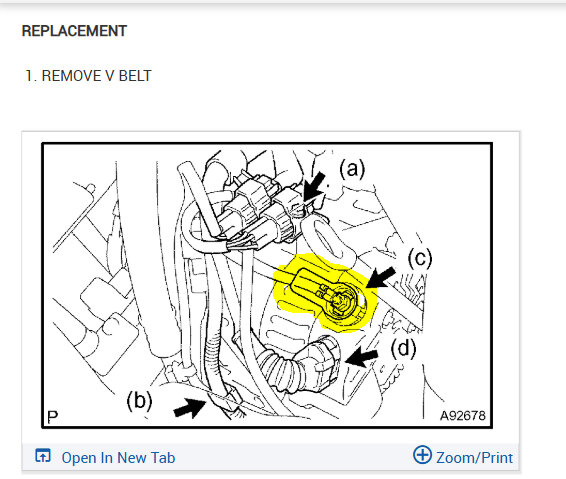 REPLACEMENT

1. REMOVE V BELT

(a)
(c)
(d)
(b)
P
A92678

Open In New Tab
Zoom/Print