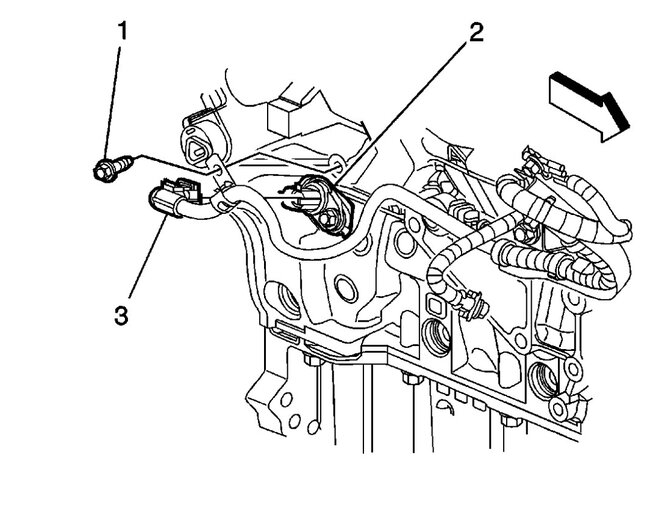 1
2
3