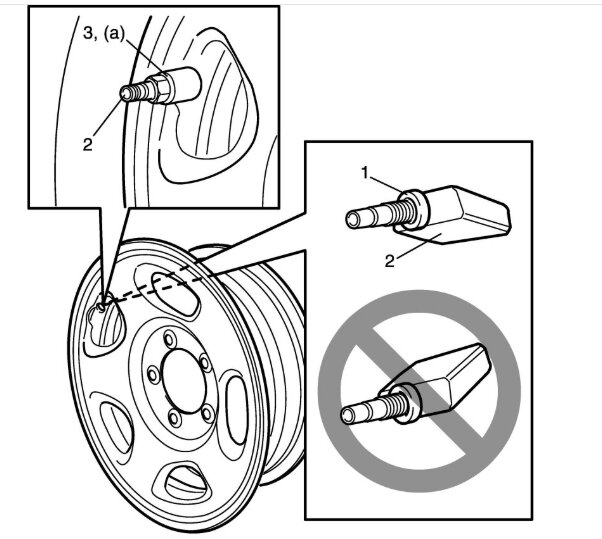 3, (a)
2
1
2