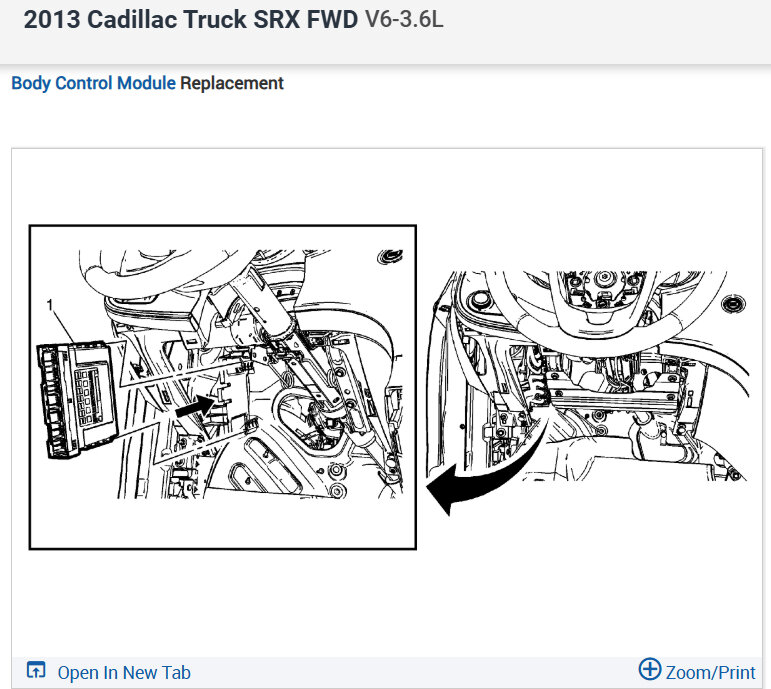 2013 Cadillac Truck SRX FWD V6-3.6L

Body Control Module Replacement

1

Open In New Tab

Zoom/Print