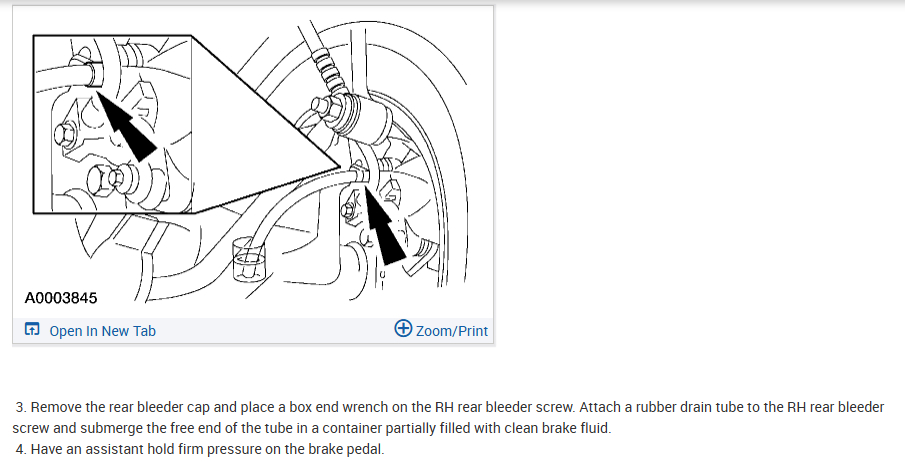 A0003845

Open In New Tab

Zoom/Print

3. Remove the rear bleeder cap and place a box end wrench on the RH rear bleeder screw. Attach a rubber drain tube to the RH rear bleeder screw and submerge the free end of the tube in a container partially filled with clean brake fluid.

4. Have an assistant hold firm pressure on the brake pedal.