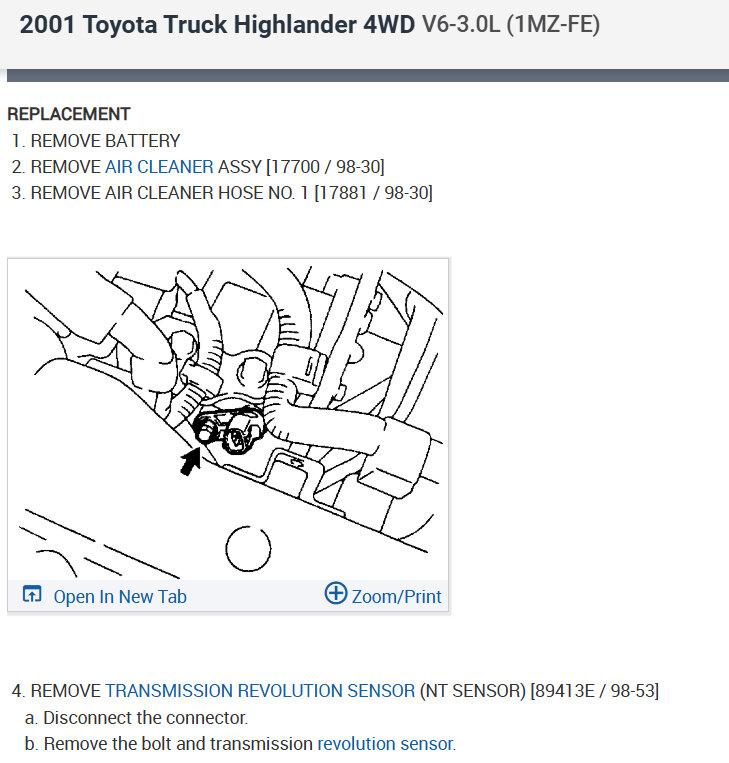 2001 Toyota Truck Highlander 4WD V6-3.0L (1MZ-FE)

REPLACEMENT
1. REMOVE BATTERY
2. REMOVE AIR CLEANER ASSY [17700 / 98-30]
3. REMOVE AIR CLEANER HOSE NO. 1 [17881 / 98-30]

Open In New Tab
Zoom/Print

4. REMOVE TRANSMISSION REVOLUTION SENSOR (NT SENSOR) [89413E / 98-53]
a. Disconnect the connector.
b. Remove the bolt and transmission revolution sensor.